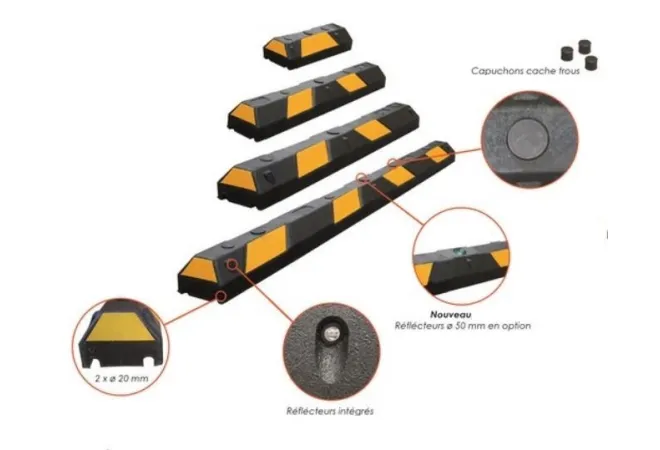 Capuchons cache trous

Nouveau
Réflécteurs ø 50 mm en option

2 x ø 20 mm

Réflécteurs intégrés