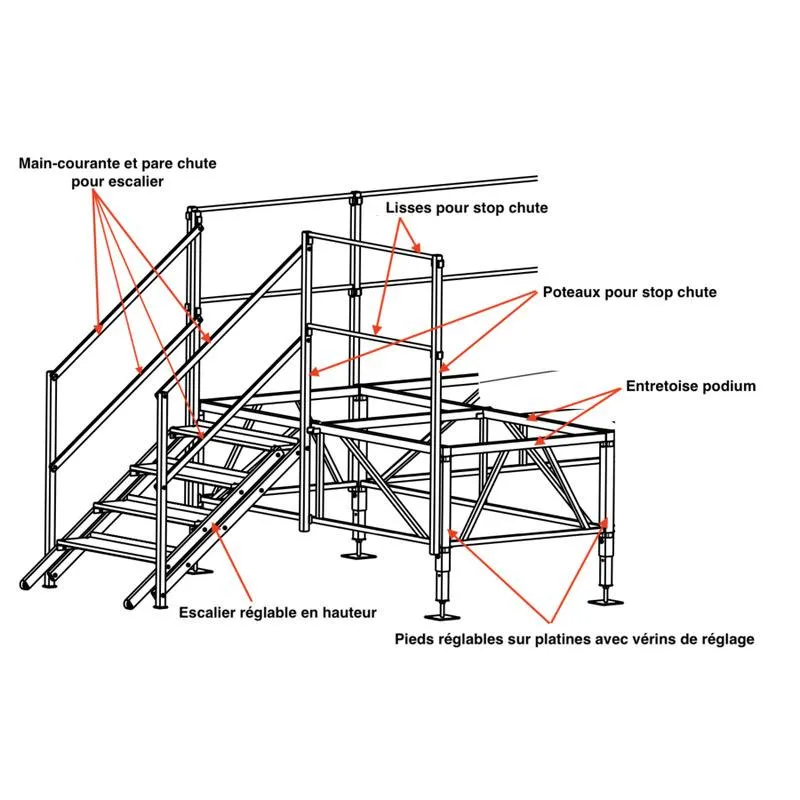 Main-courante et pare chute pour escalier

Lisses pour stop chute

Poteaux pour stop chute

Entretoise podium

Escalier réglable en hauteur

Pieds réglables sur platines avec vérins de réglage