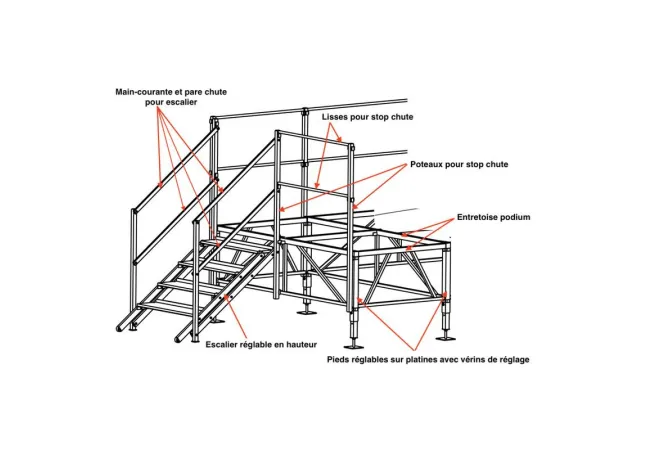 Main-courante et pare chute pour escalier

Lisses pour stop chute

Poteaux pour stop chute

Entretoise podium

Escalier réglable en hauteur

Pieds réglables sur platines avec vérins de réglage